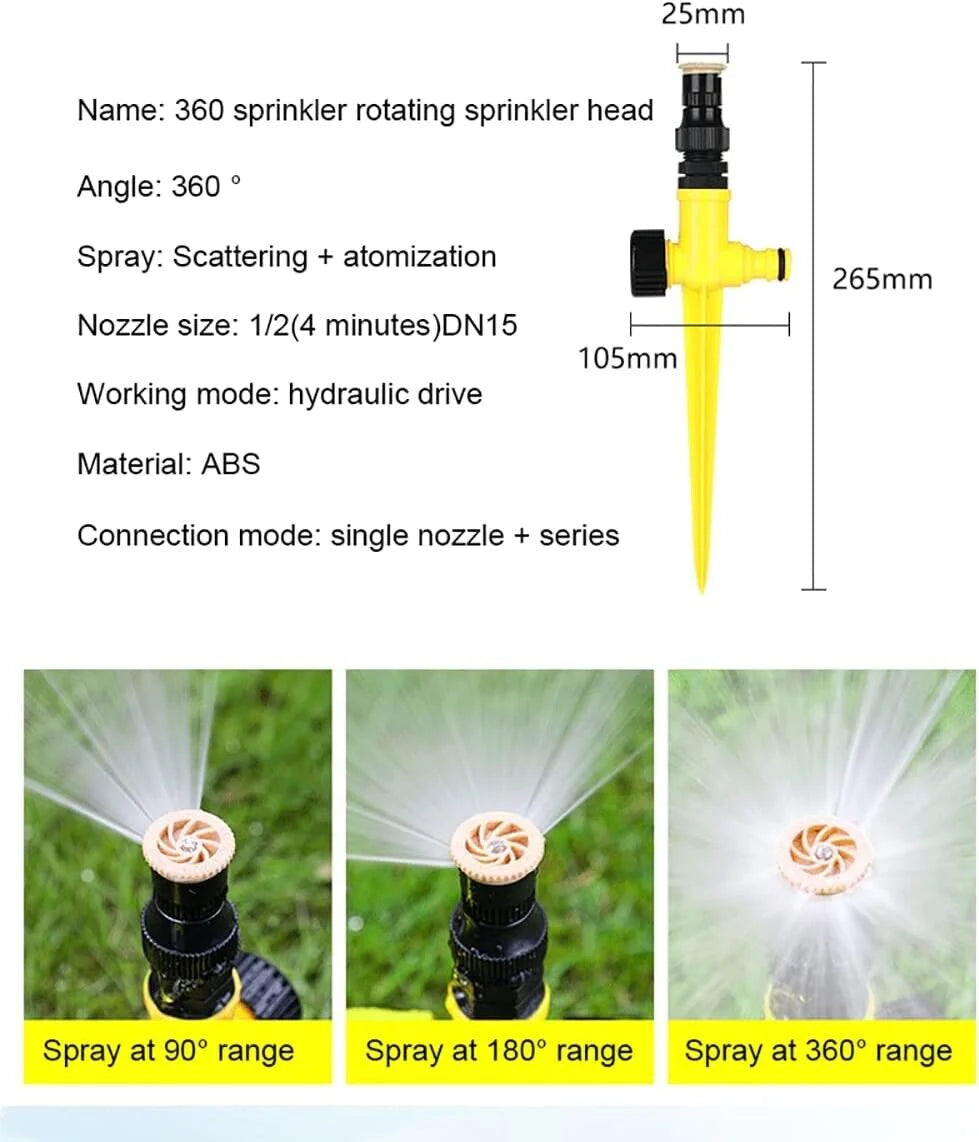 Name: 360 sprinkler rotating sprinkler head

Angle: 360 °

Spray: Scattering + atomization

Nozzle size: 1/2(4 minutes)DN15

Working mode: hydraulic drive

Material: ABS

Connection mode: single nozzle + series

25mm

265mm

105mm

Spray at 90° range

Spray at 180° range

Spray at 360° range